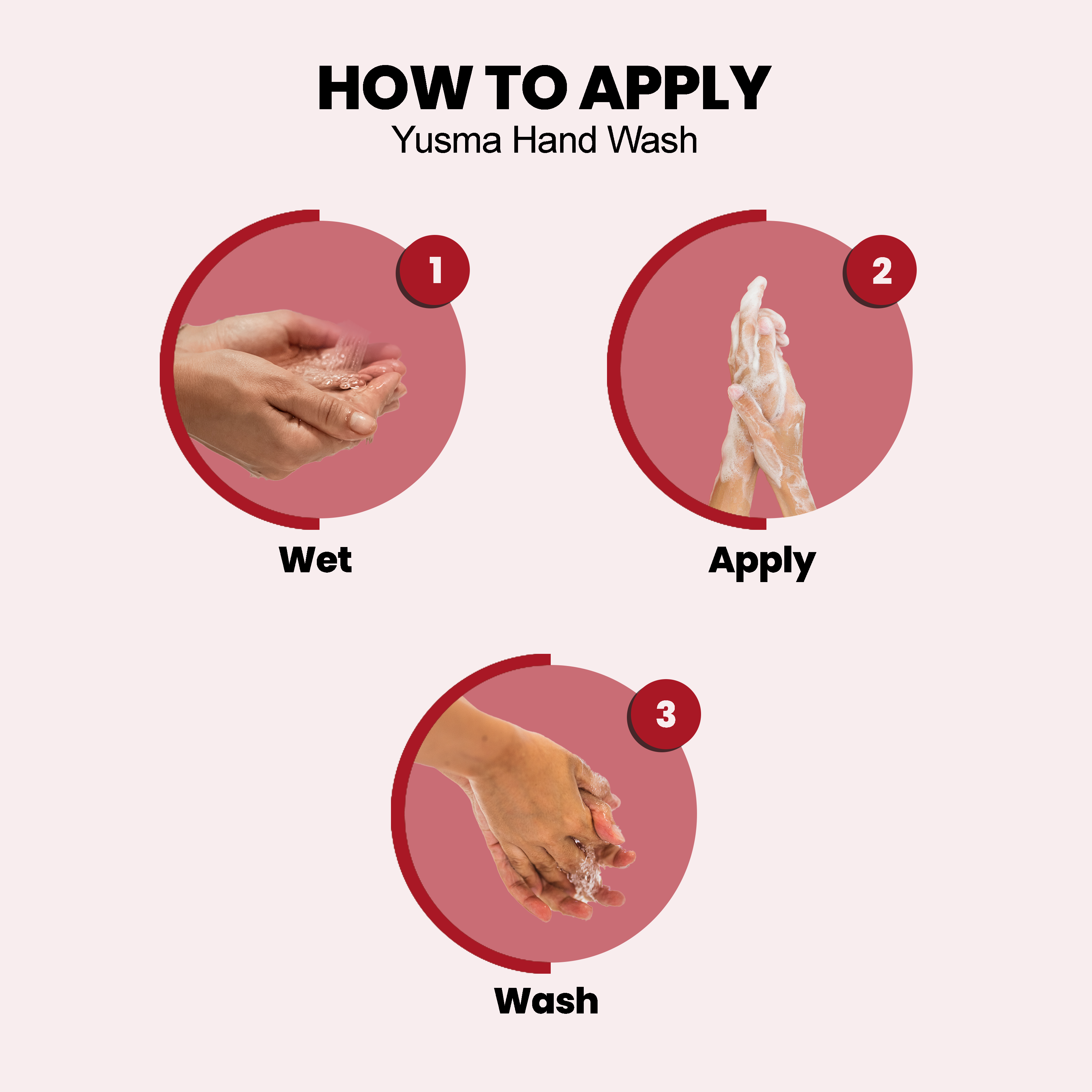 HOW TO APPLY
Yusma Hand Wash

1

Wet

2

Apply

3

Wash