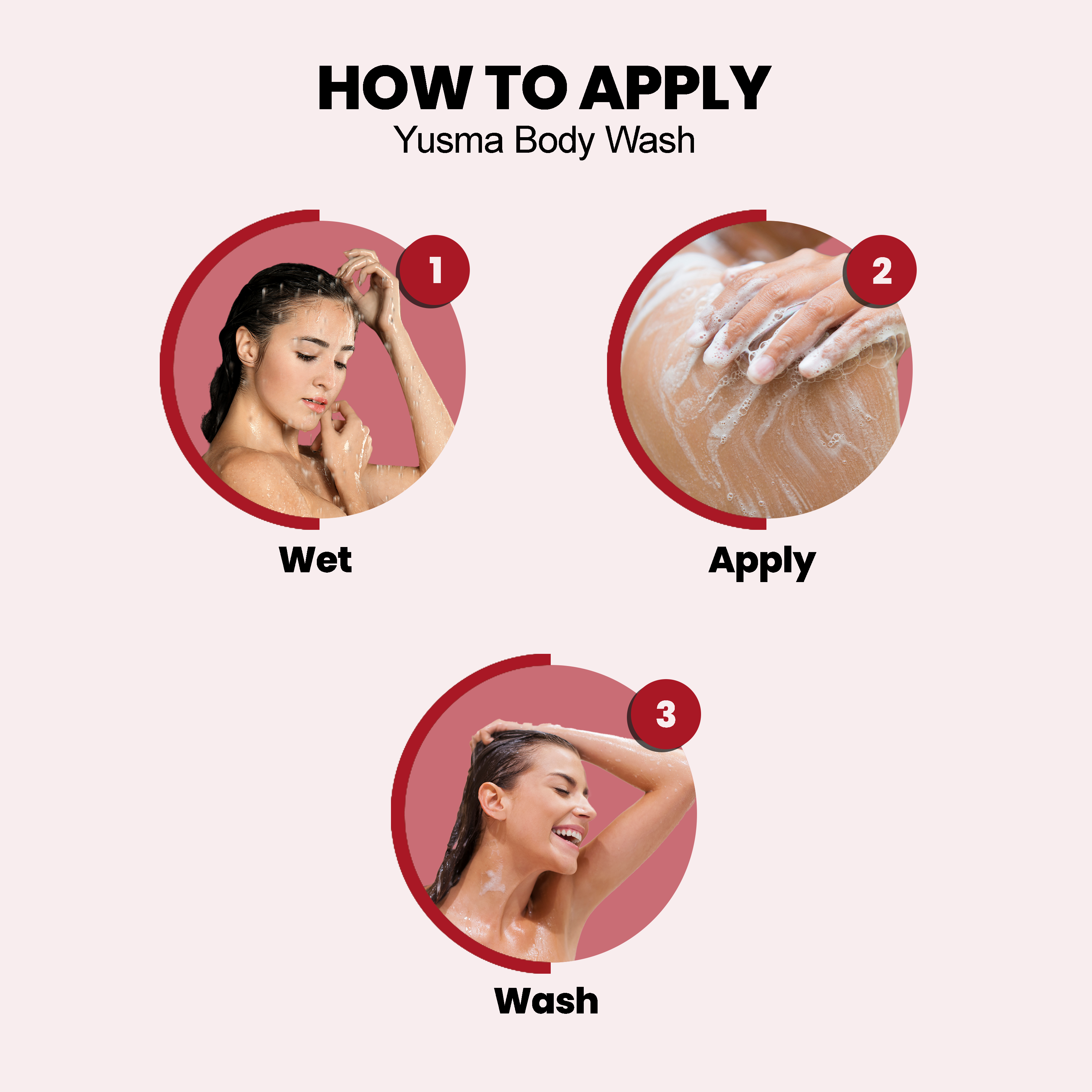 HOW TO APPLY
Yusma Body Wash

1
Wet

2
Apply

3
Wash